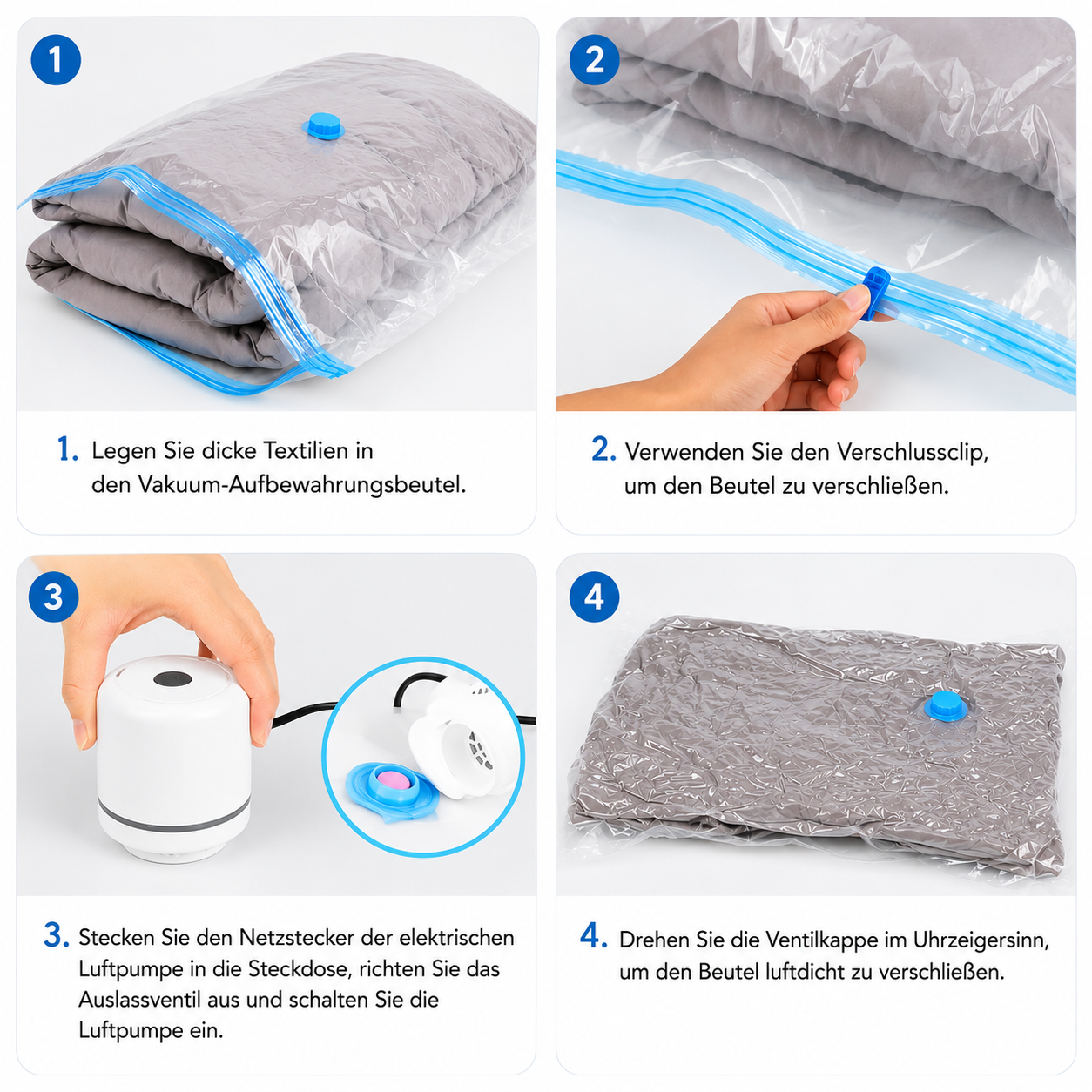 1

1. Legen Sie dicke Textilien in den Vakuum-Aufbewahrungsbeutel.

2

2. Verwenden Sie den Verschlussclip, um den Beutel zu verschließen.

3

3. Stecken Sie den Netzstecker der elektrischen Luftpumpe in die Steckdose, richten Sie das Auslassventil aus und schalten Sie die Luftpumpe ein.

4

4. Drehen Sie die Ventilkappe im Uhrzeigersinn, um den Beutel luftdicht zu verschließen.